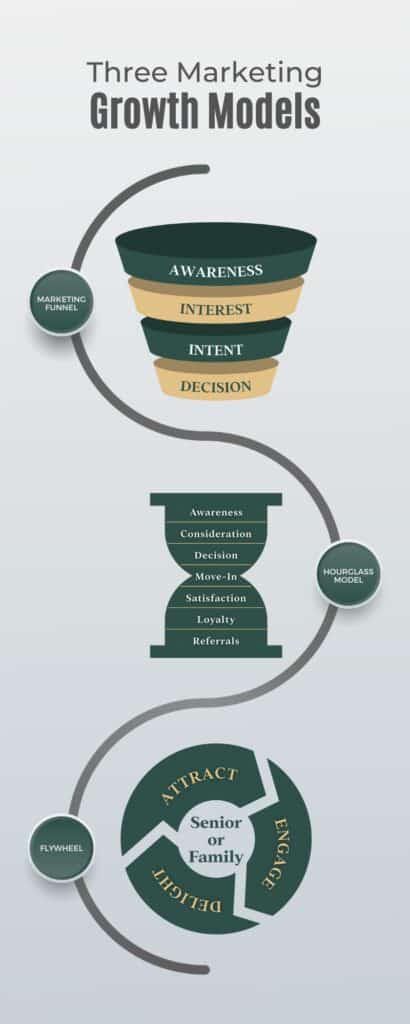 Three Marketing
Growth Models

MARKETING FUNNEL

AWARENESS
INTEREST
INTENT
DECISION

Awareness
Consideration
Decision
Move-In
Satisfaction
Loyalty
Referrals

HOURGLASS MODEL

FLYWHEEL

ATTRACT
ENGAGE
DELIGHT
Senior or Family